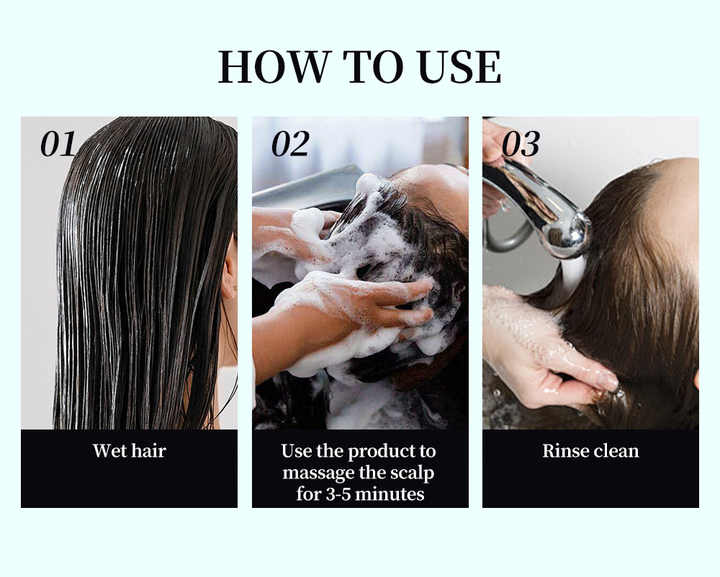 HOW TO USE

01

Wet hair

02

Use the product to massage the scalp for 3-5 minutes

03

Rinse clean