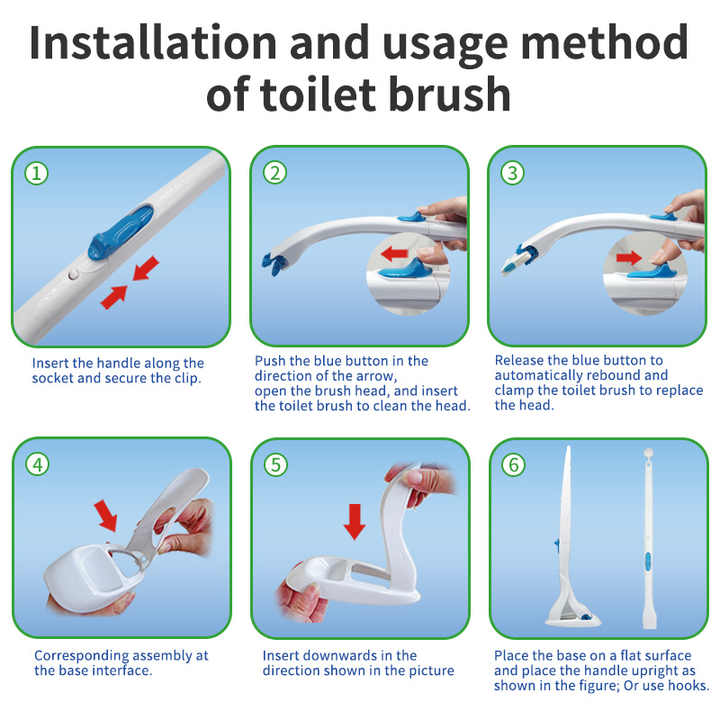 Installation and usage method of toilet brush

①

Insert the handle along the socket and secure the clip.

②

Push the blue button in the direction of the arrow, open the brush head, and insert the toilet brush to clean the head.

③

Release the blue button to automatically rebound and clamp the toilet brush to replace the head.

④

Corresponding assembly at the base interface.

⑤

Insert downwards in the direction shown in the picture

⑥

Place the base on a flat surface and place the handle upright as shown in the figure; Or use hooks.