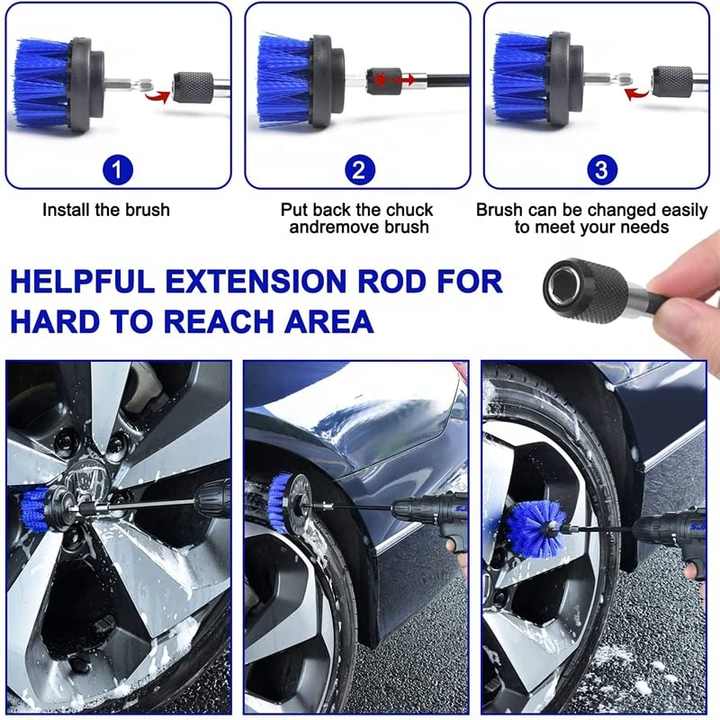 1

Install the brush

2

Put back the chuck andremove brush

3

Brush can be changed easily to meet your needs

HELPFUL EXTENSION ROD FOR HARD TO REACH AREA