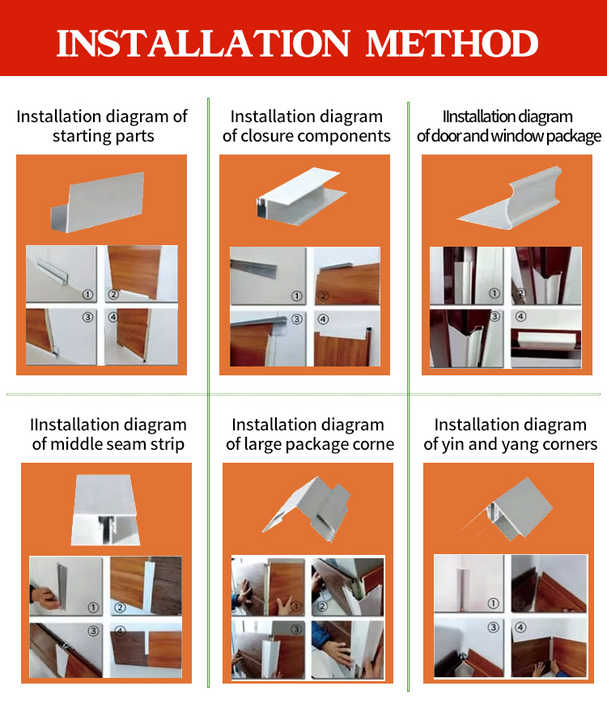 INSTALLATION METHOD

Installation diagram of starting parts

①
②
③
④

Installation diagram of closure components

①
②
③
④

IInstallation diagram of door and window package

①
②
③
④

IInstallation diagram of middle seam strip

①
②
③
④

Installation diagram of large package corne

①
②
③
④

Installation diagram of yin and yang corners

①
②
③
④