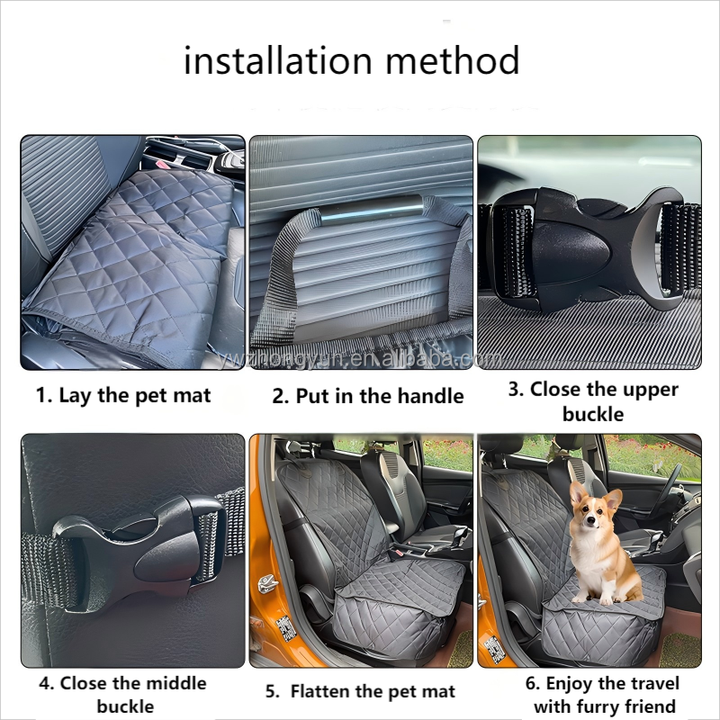 installation method

ywzhongyun.en.alibaba.com

1. Lay the pet mat

2. Put in the handle

3. Close the upper buckle

4. Close the middle buckle

5. Flatten the pet mat

6. Enjoy the travel with furry friend