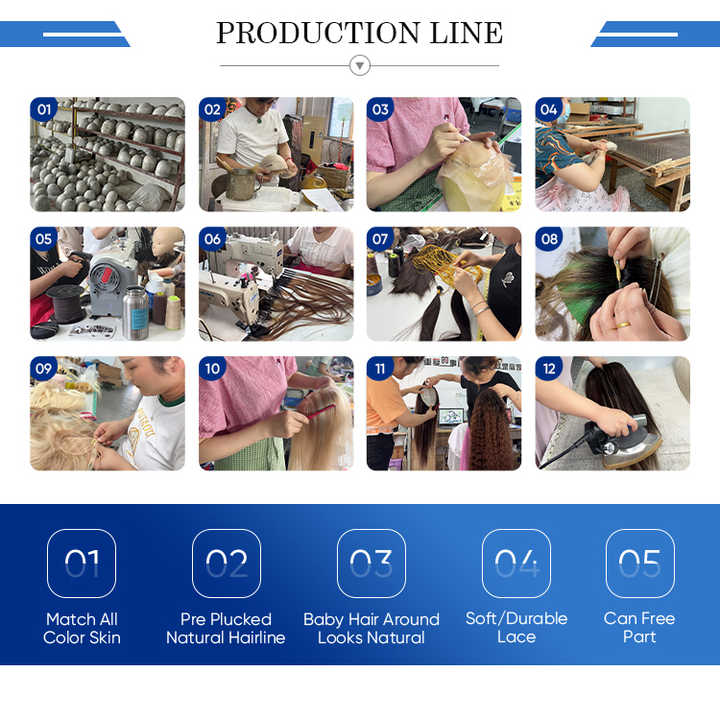 PRODUCTION LINE

01

02

03

04

05

06

07

08

09

10

11

12

01
Match All Color Skin

02
Pre Plucked Natural Hairline

03
Baby Hair Around Looks Natural

04
Soft/Durable Lace

05
Can Free Part