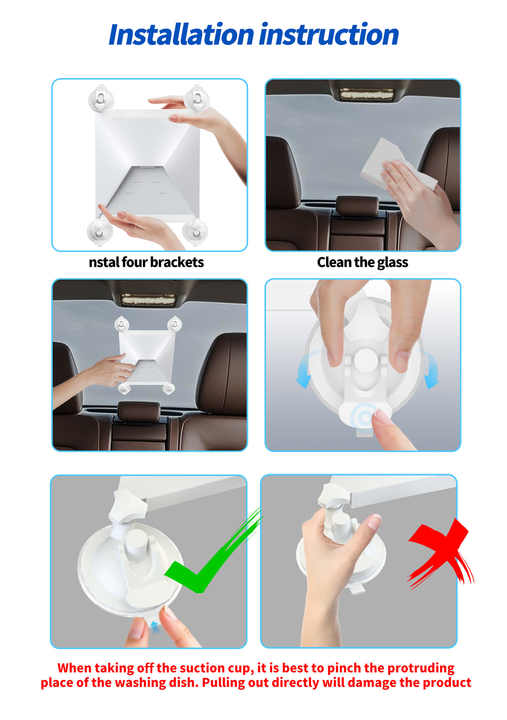 Installation instruction

nstal four brackets

Clean the glass

When taking off the suction cup, it is best to pinch the protruding place of the washing dish. Pulling out directly will damage the product